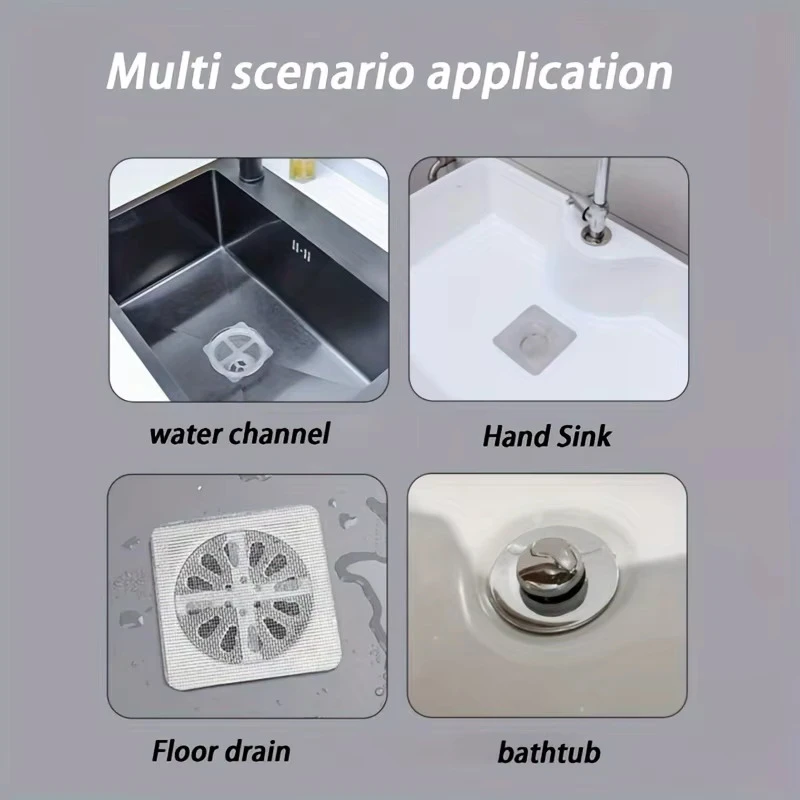 Multi scenario application

water channel

Hand Sink

Floor drain

bathtub